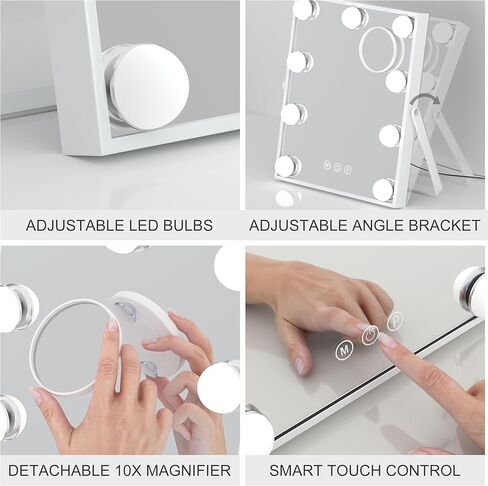 ADJUSTABLE LED BULBS

ADJUSTABLE ANGLE BRACKET

DETACHABLE 10X MAGNIFIER

M

P

SMART TOUCH CONTROL