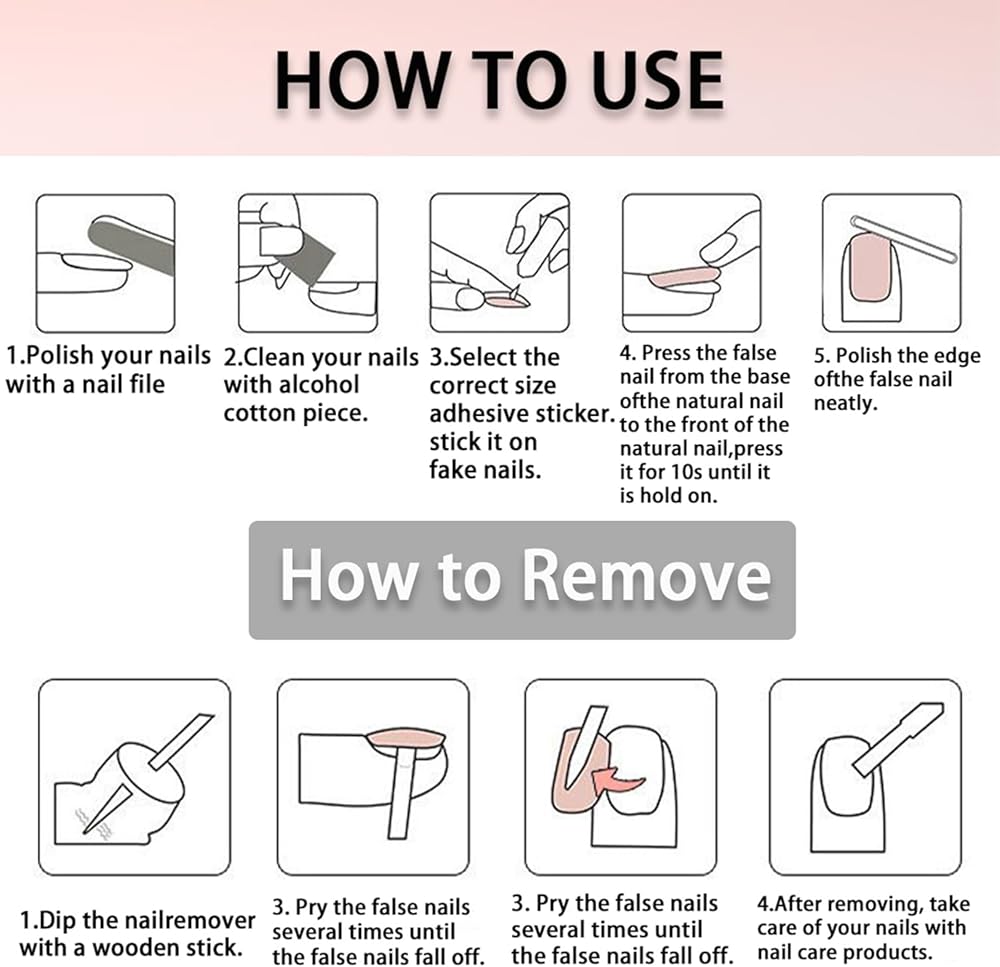 HOW TO USE

1.Polish your nails with a nail file

2.Clean your nails with alcohol cotton piece.

3.Select the correct size adhesive sticker. stick it on fake nails.

4. Press the false nail from the base ofthe natural nail to the front of the natural nail,press it for 10s until it is hold on.

5. Polish the edge ofthe false nail neatly.

How to Remove

1.Dip the nailremover with a wooden stick.

3. Pry the false nails several times until the false nails fall off.

3. Pry the false nails several times until the false nails fall off.

4.After removing, take care of your nails with nail care products.