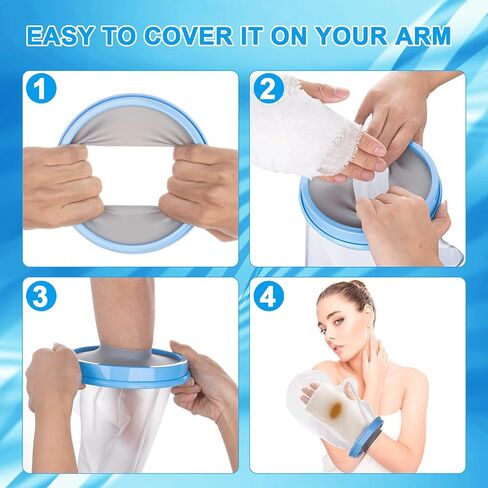 EASY TO COVER IT ON YOUR ARM

1

2

3

4