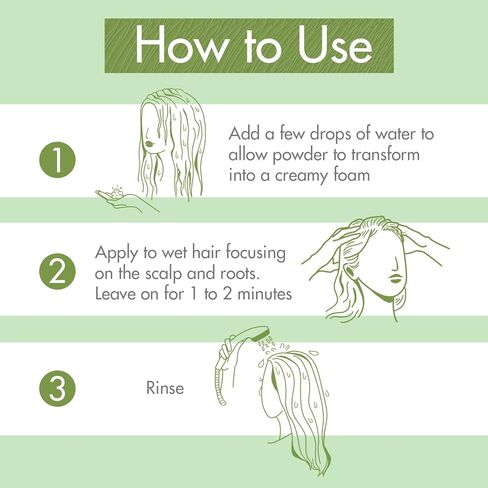 How to Use

1

Add a few drops of water to allow powder to transform into a creamy foam

2

Apply to wet hair focusing on the scalp and roots. Leave on for 1 to 2 minutes

3

Rinse