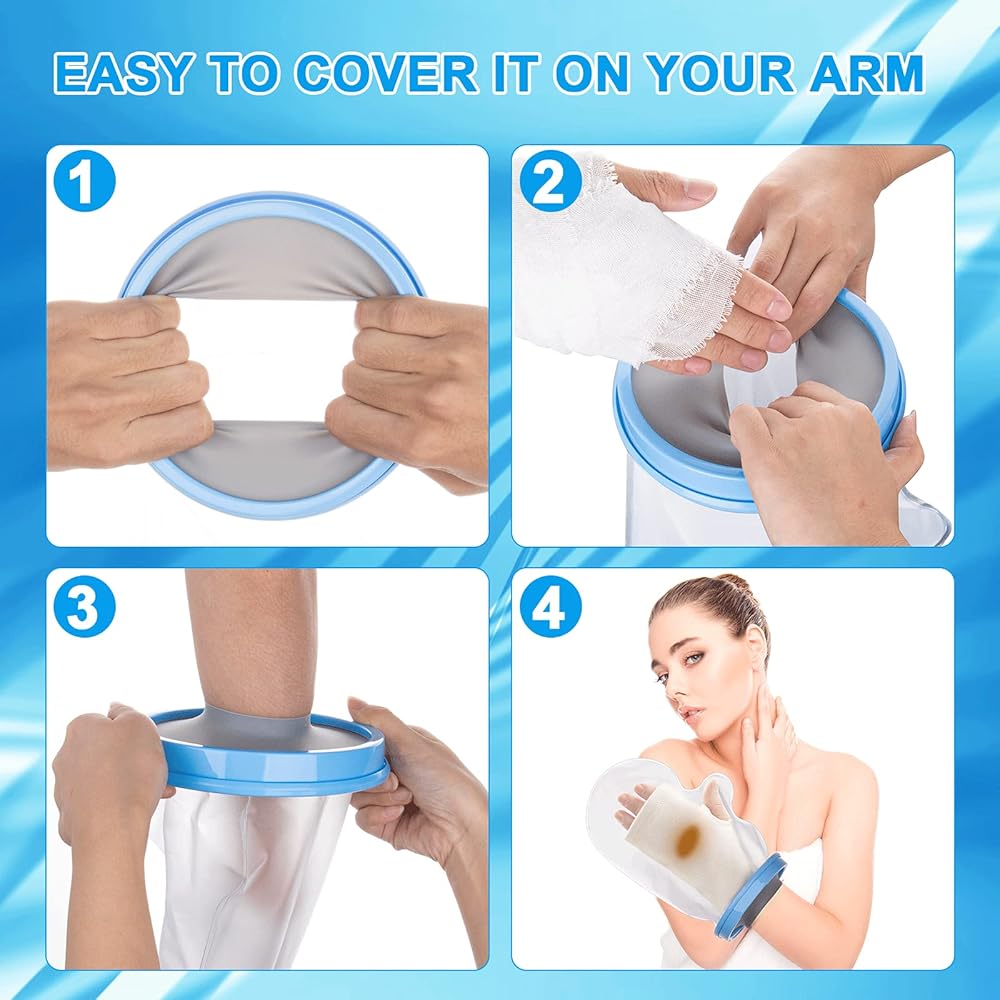 EASY TO COVER IT ON YOUR ARM

1

2

3

4