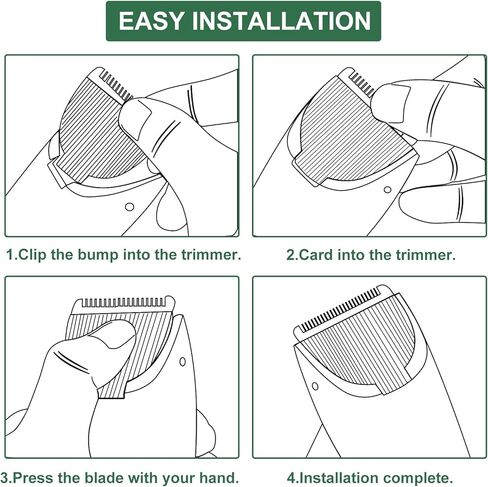 EASY INSTALLATION

1.Clip the bump into the trimmer.

2.Card into the trimmer.

3.Press the blade with your hand.

4.Installation complete.