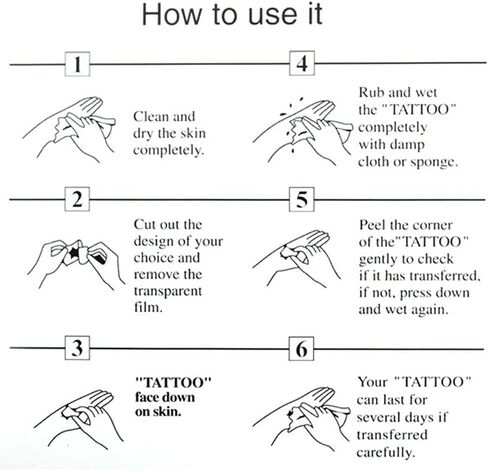 How to use it

1

Clean and dry the skin completely.

2

Cut out the design of your choice and remove the transparent film.

3

"TATTOO" face down on skin.

4

Rub and wet the "TATTOO" completely with damp cloth or sponge.

5

Peel the corner of the"TATTOO" gently to check if it has transferred, if not, press down and wet again.

6

Your "TATTOO" can last for several days if transferred carefully.