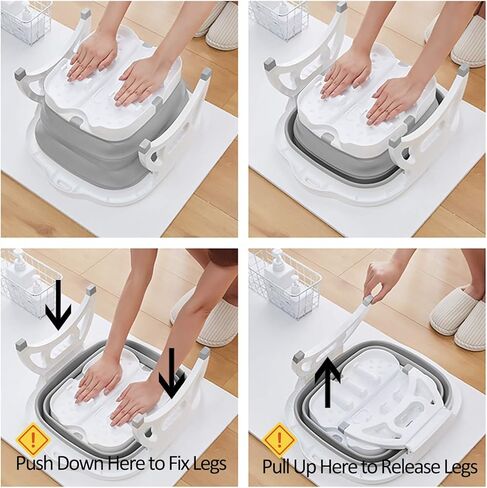 Push Down Here to Fix Legs

Pull Up Here to Release Legs