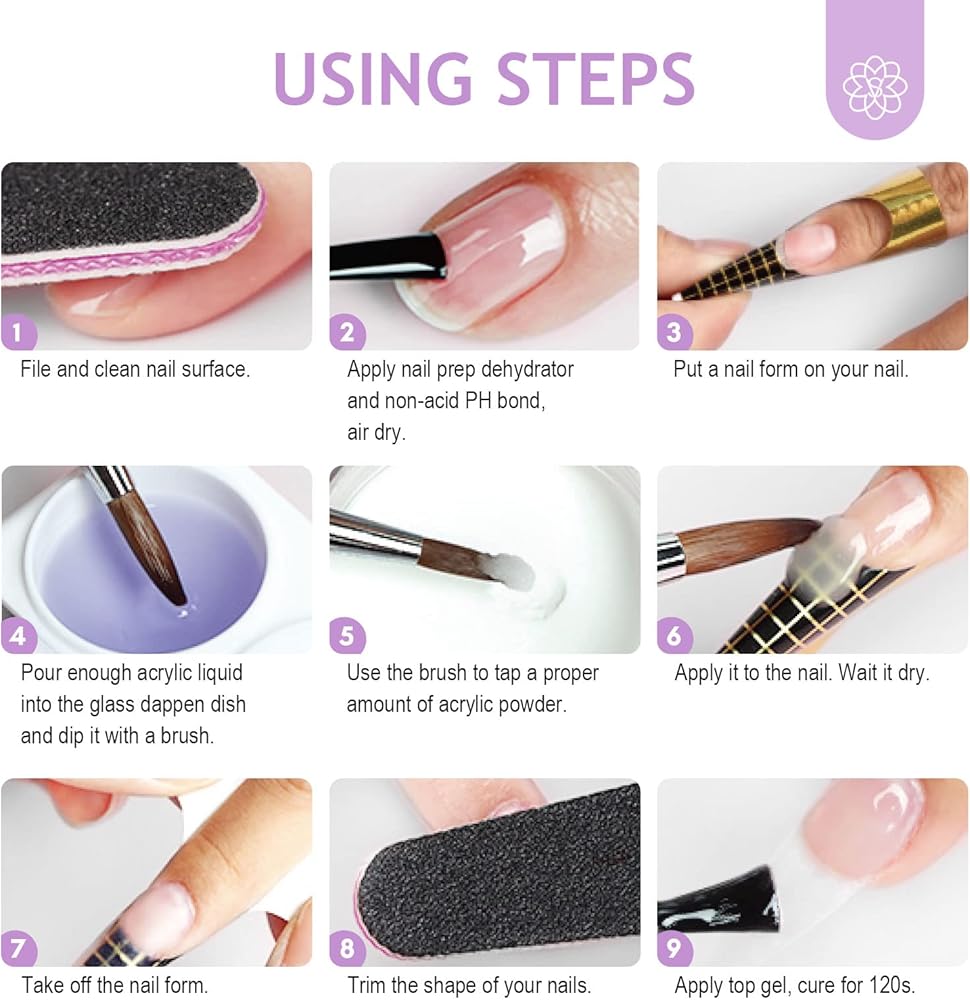 USING STEPS

1
File and clean nail surface.

2
Apply nail prep dehydrator and non-acid PH bond, air dry.

3
Put a nail form on your nail.

4
Pour enough acrylic liquid into the glass dappen dish and dip it with a brush.

5
Use the brush to tap a proper amount of acrylic powder.

6
Apply it to the nail. Wait it dry.

7
Take off the nail form.

8
Trim the shape of your nails.

9
Apply top gel, cure for 120s.