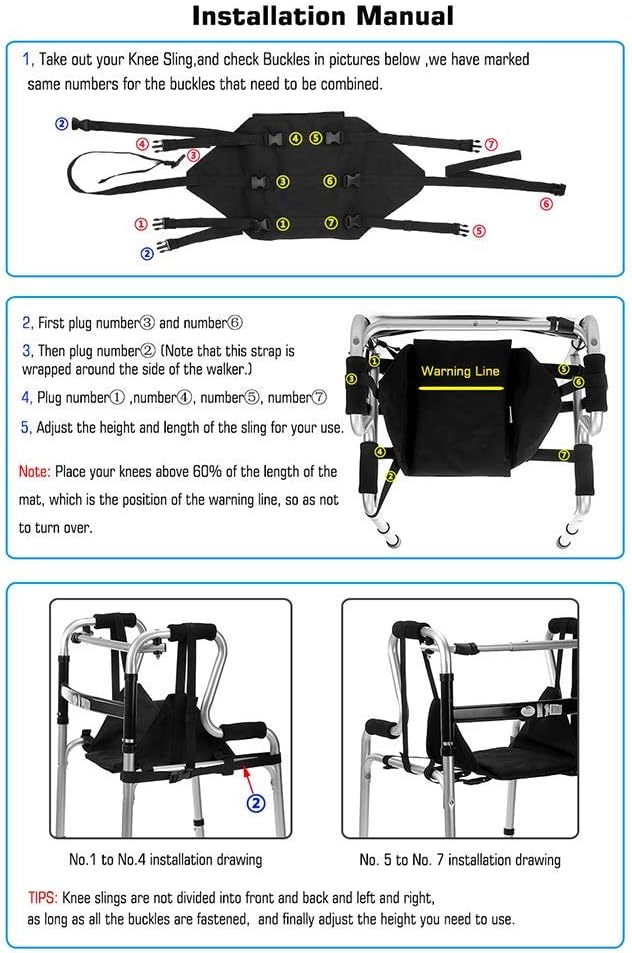 Installation Manual

1, Take out your Knee Sling,and check Buckles in pictures below ,we have marked same numbers for the buckles that need to be combined.

② ④ ③ ④ ⑤ ⑦ ③ ⑥ ⑥ ① ① ⑦ ⑤ ②

2, First plug number③ and number⑥

3, Then plug number② (Note that this strap is wrapped around the side of the walker.)

4, Plug number① ,number④, number⑤, number⑦

5, Adjust the height and length of the sling for your use.

Note: Place your knees above 60% of the length of the mat, which is the position of the warning line, so as not to turn over.

Warning Line

① ③ ⑤ ⑥ ④ ② ⑦

②

No.1 to No.4 installation drawing

No. 5 to No. 7 installation drawing

TIPS: Knee slings are not divided into front and back and left and right, as long as all the buckles are fastened, and finally adjust the height you need to use.