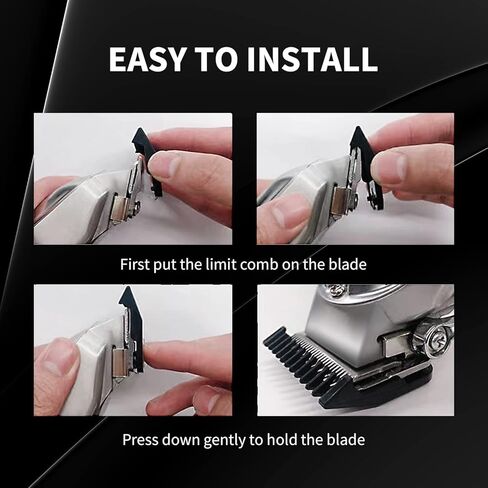 EASY TO INSTALL

First put the limit comb on the blade

Press down gently to hold the blade