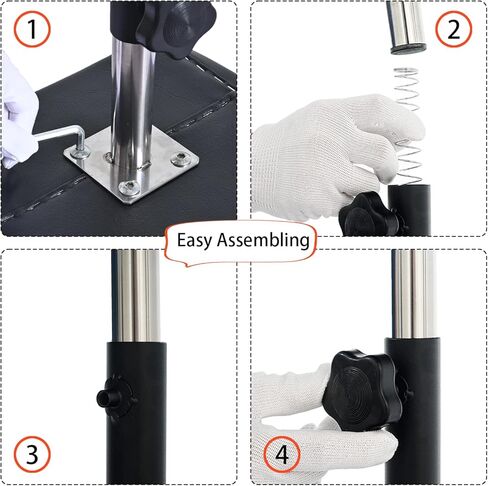 1

2

Easy Assembling

3

4