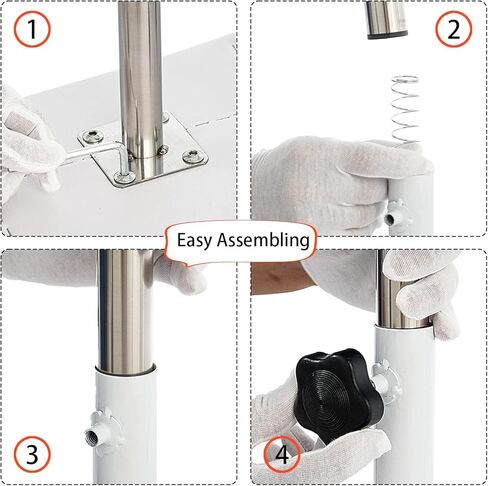 1

2

Easy Assembling

3

4