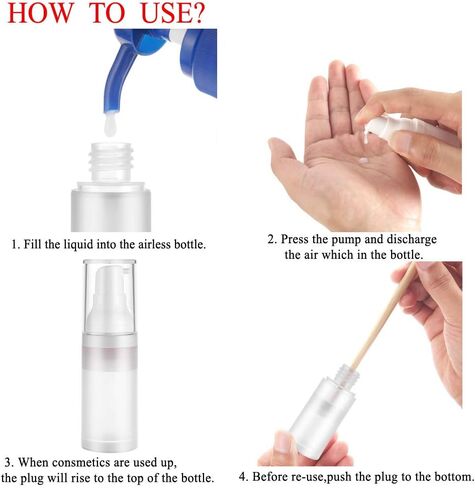 HOW TO USE?

1. Fill the liquid into the airless bottle.

2. Press the pump and discharge the air which in the bottle.

3. When consmetics are used up, the plug will rise to the top of the bottle.

4. Before re-use,push the plug to the bottom.