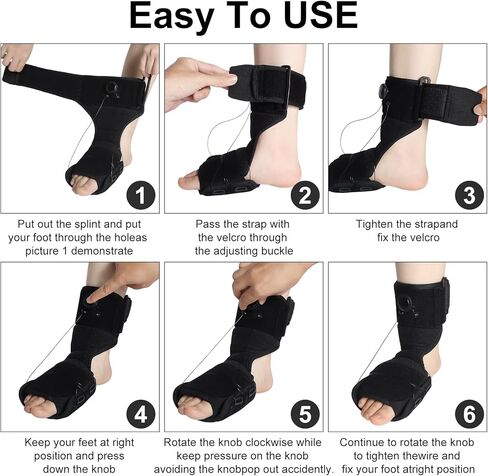 Easy To USE

1

Put out the splint and put your foot through the holeas picture 1 demonstrate

2

Pass the strap with the velcro through the adjusting buckle

3

Tighten the strapand fix the velcro

4

Keep your feet at right position and press down the knob

5

Rotate the knob clockwise while keep pressure on the knob avoiding the knobpop out accidently.

6

Continue to rotate the knob to tighten thewire and fix your foot atright position