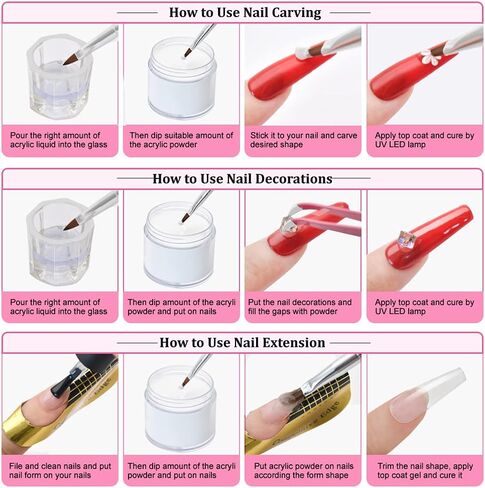 How to Use Nail Carving

Pour the right amount of acrylic liquid into the glass

Then dip suitable amount of the acrylic powder

Stick it to your nail and carve desired shape

Apply top coat and cure by UV LED lamp

How to Use Nail Decorations

Pour the right amount of acrylic liquid into the glass

Then dip amount of the acryli powder and put on nails

Put the nail decorations and fill the gaps with powder

Apply top coat and cure by UV LED lamp

How to Use Nail Extension

File and clean nails and put nail form on your nails

Then dip amount of the acryli powder and put on nails

Put acrylic powder on nails according the form shape

Trim the nail shape, apply top coat gel and cure it