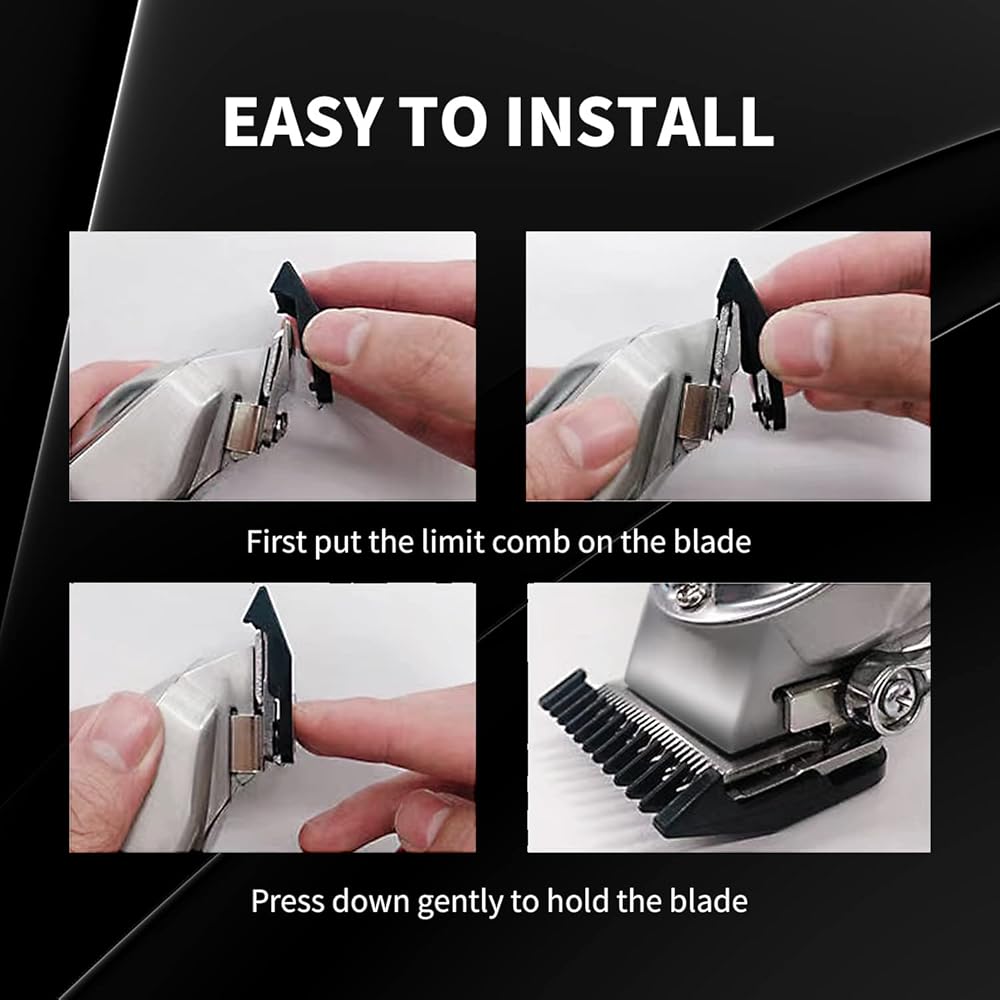 EASY TO INSTALL

First put the limit comb on the blade

Press down gently to hold the blade