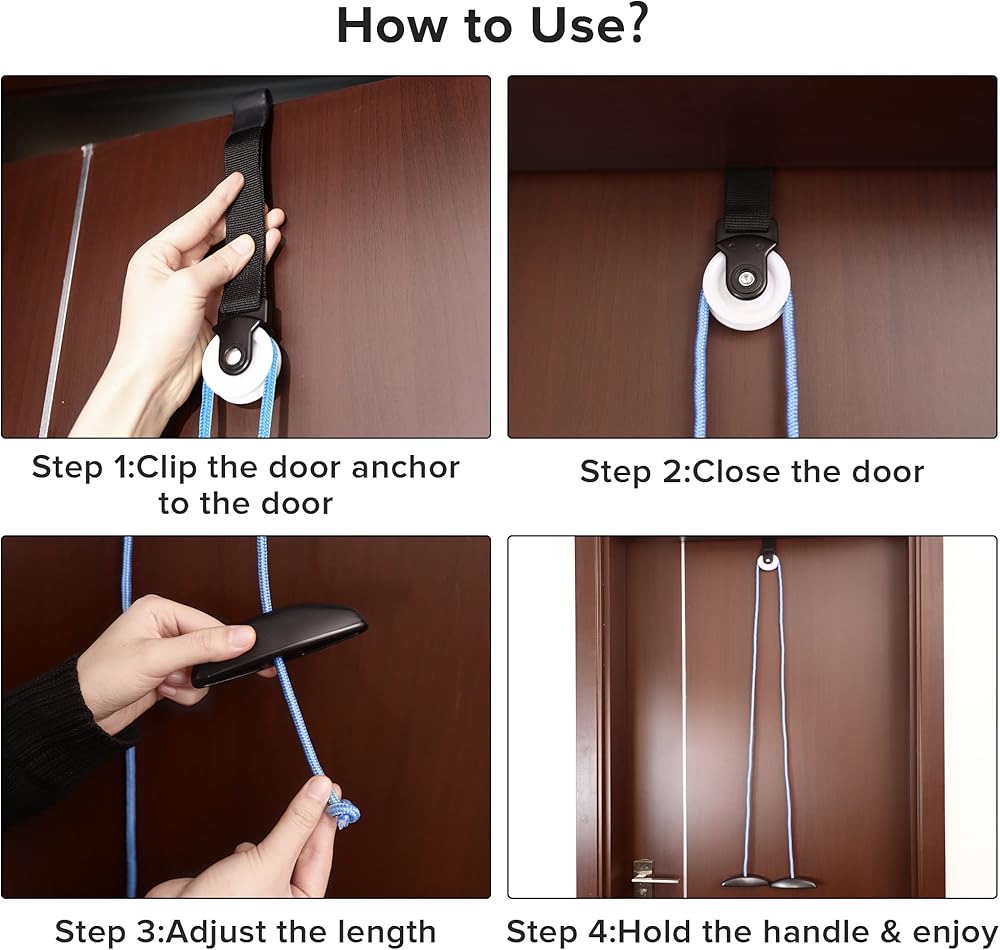 How to Use?

Step 1:Clip the door anchor to the door

Step 2:Close the door

Step 3:Adjust the length

Step 4:Hold the handle & enjoy