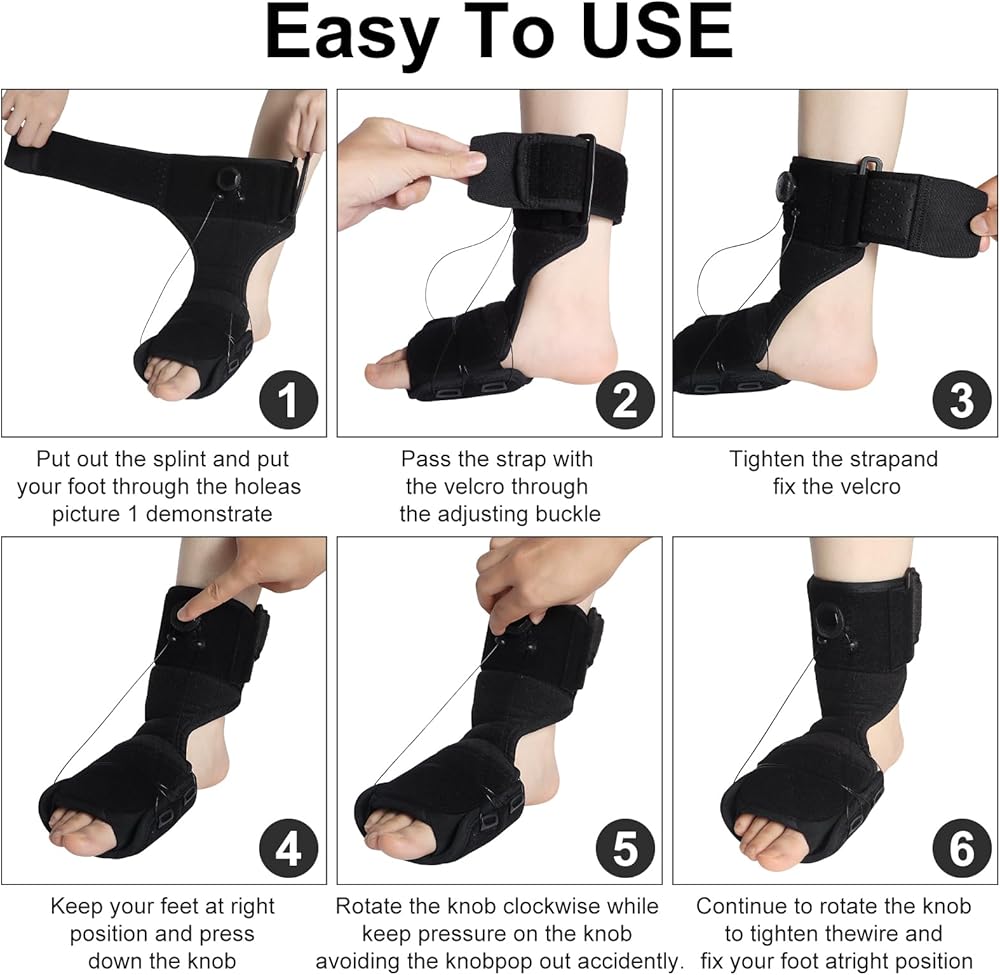 Easy To USE

1

Put out the splint and put your foot through the holeas picture 1 demonstrate

2

Pass the strap with the velcro through the adjusting buckle

3

Tighten the strapand fix the velcro

4

Keep your feet at right position and press down the knob

5

Rotate the knob clockwise while keep pressure on the knob avoiding the knobpop out accidently.

6

Continue to rotate the knob to tighten thewire and fix your foot atright position