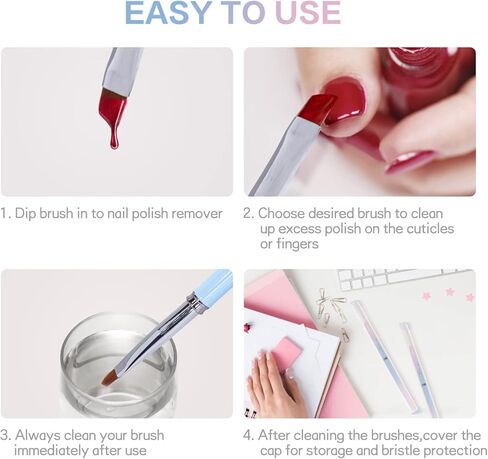 EASY TO USE

1. Dip brush in to nail polish remover

2. Choose desired brush to clean up excess polish on the cuticles or fingers

3. Always clean your brush immediately after use

4. After cleaning the brushes,cover the cap for storage and bristle protection