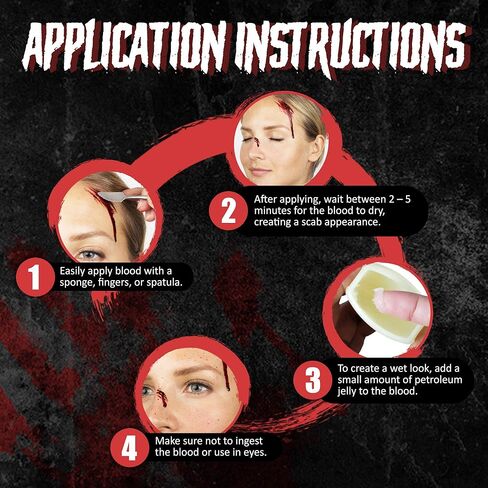 APPLICATION INSTRUCTIONS

1 Easily apply blood with a sponge, fingers, or spatula.

2 After applying, wait between 2 – 5 minutes for the blood to dry, creating a scab appearance.

3 To create a wet look, add a small amount of petroleum jelly to the blood.

4 Make sure not to ingest the blood or use in eyes.