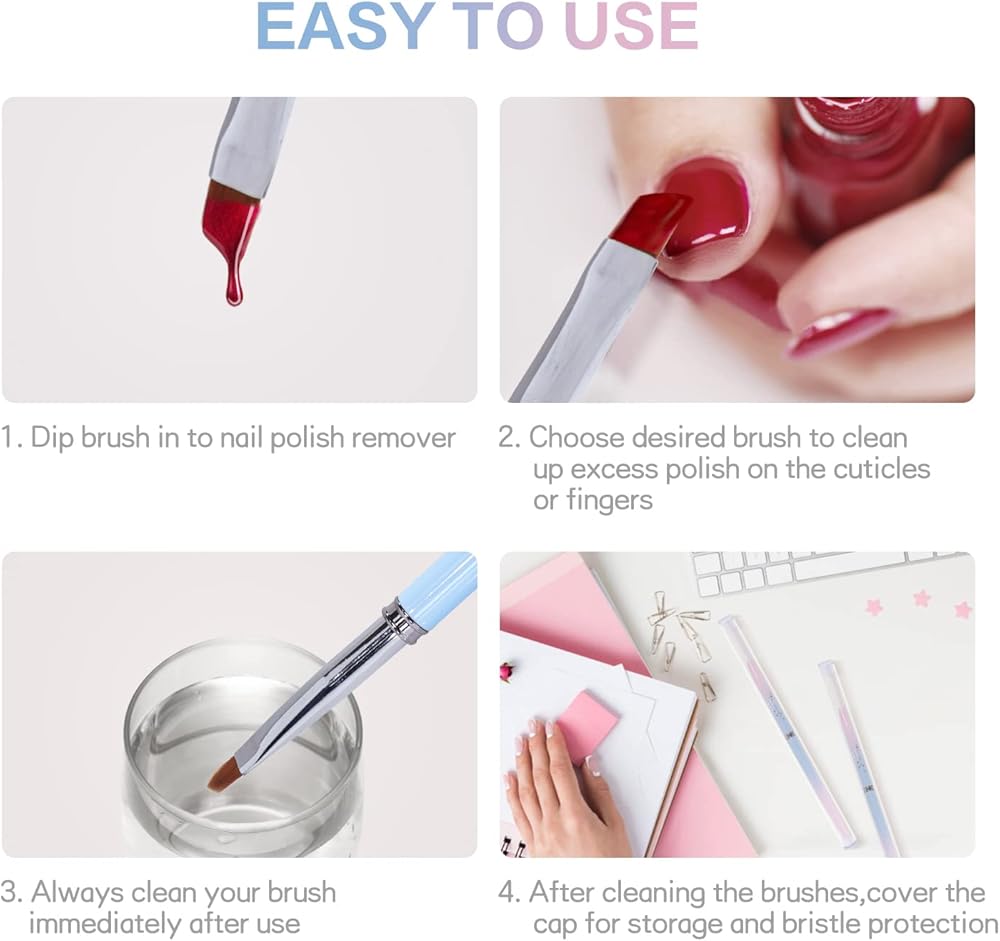 EASY TO USE

1. Dip brush in to nail polish remover

2. Choose desired brush to clean up excess polish on the cuticles or fingers

3. Always clean your brush immediately after use

4. After cleaning the brushes,cover the cap for storage and bristle protection