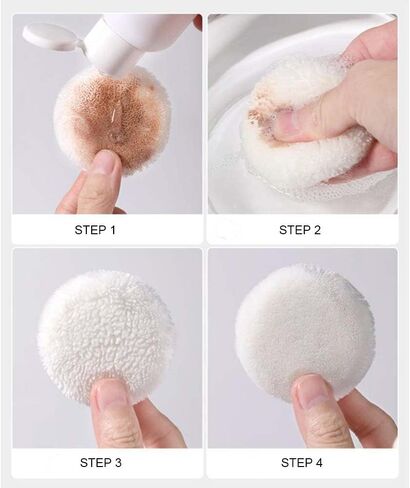 STEP 1

STEP 2

STEP 3

STEP 4