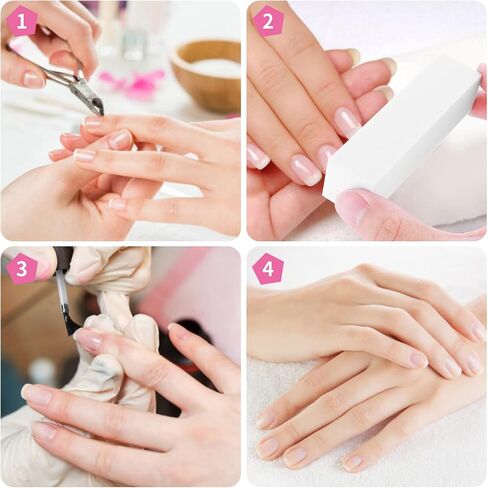 1
2
3
4