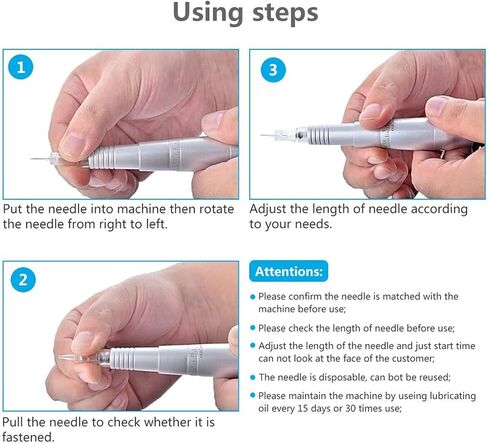 Using steps

1

Put the needle into machine then rotate the needle from right to left.

3

Adjust the length of needle according to your needs.

2

Pull the needle to check whether it is fastened.

Attentions:

• Please confirm the needle is matched with the machine before use;
• Please check the length of needle before use;
• Adjust the length of the needle and just start time can not look at the face of the customer;
• The needle is disposable, can bot be reused;
• Please maintain the machine by useing lubricating oil every 15 days or 30 times use;