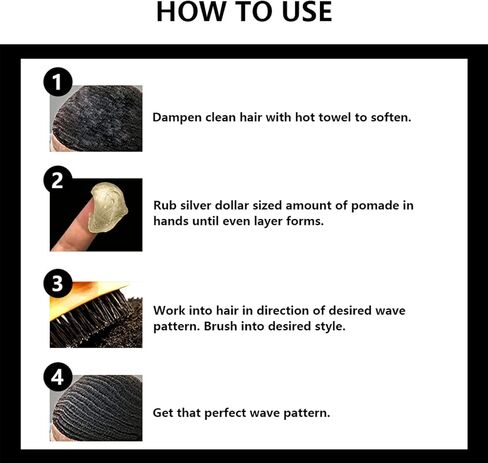 HOW TO USE

1

Dampen clean hair with hot towel to soften.

2

Rub silver dollar sized amount of pomade in hands until even layer forms.

3

Work into hair in direction of desired wave pattern. Brush into desired style.

4

Get that perfect wave pattern.