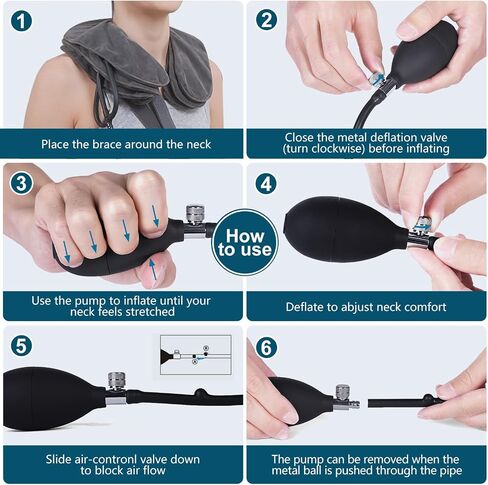 1

Place the brace around the neck

2

Close the metal deflation valve (turn clockwise) before inflating

3

Use the pump to inflate until your neck feels stretched

How to use

4

Deflate to abjust neck comfort

5

Slide air-contronl valve down to block air flow

6

The pump can be removed when the metal ball is pushed through the pipe