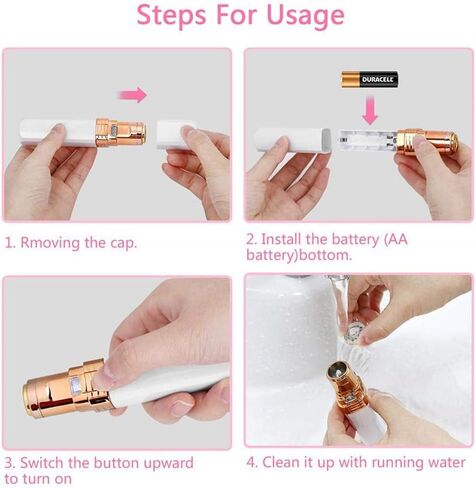 Steps For Usage

DURACELL

1. Rmoving the cap.

2. Install the battery (AA battery)bottom.

3. Switch the button upward to turn on

4. Clean it up with running water