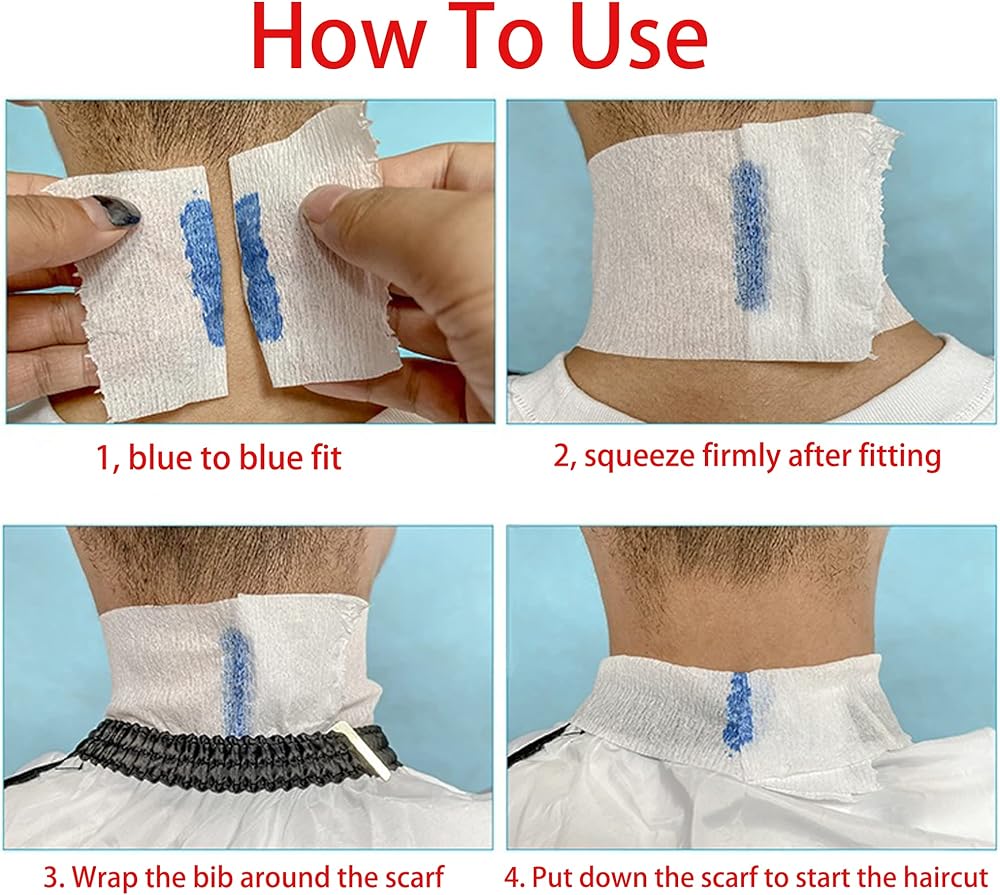 How To Use

1, blue to blue fit

2, squeeze firmly after fitting

3. Wrap the bib around the scarf

4. Put down the scarf to start the haircut