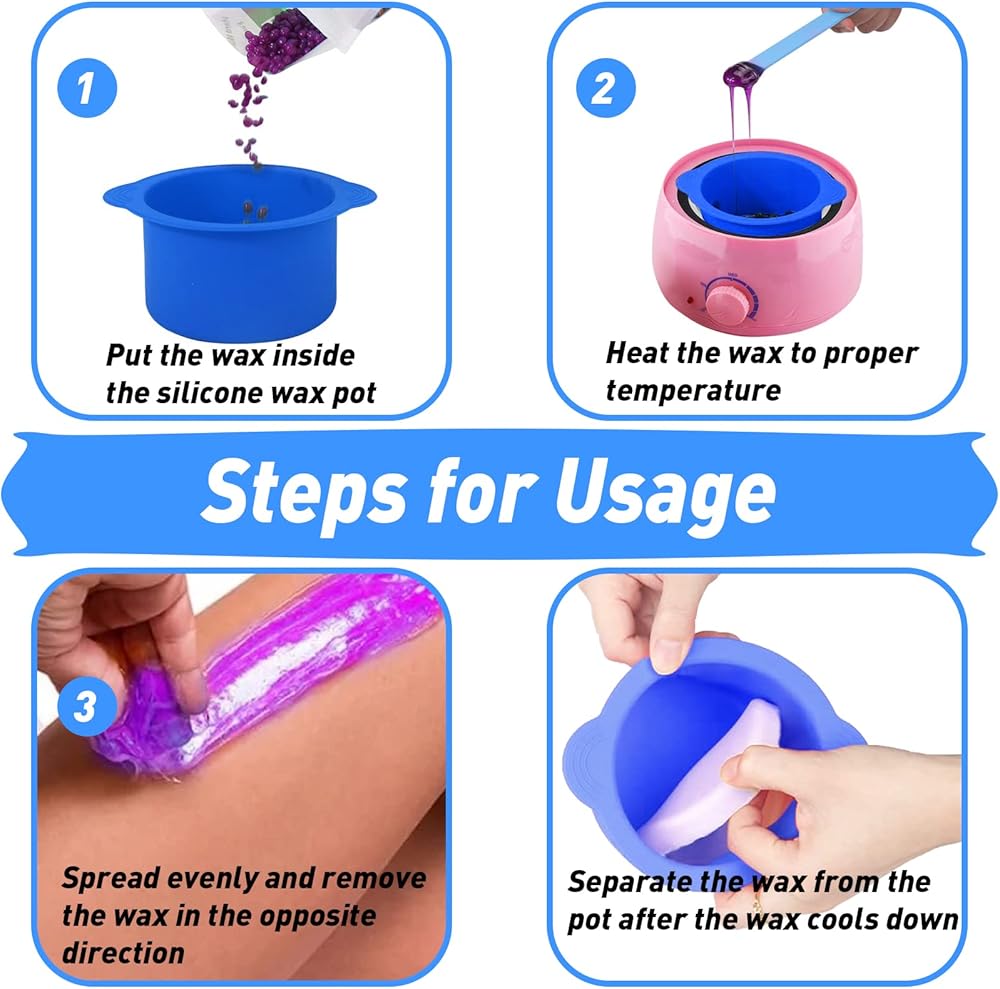 1

Put the wax inside the silicone wax pot

2

Heat the wax to proper temperature

Steps for Usage

3

Spread evenly and remove the wax in the opposite direction

Separate the wax from the pot after the wax cools down