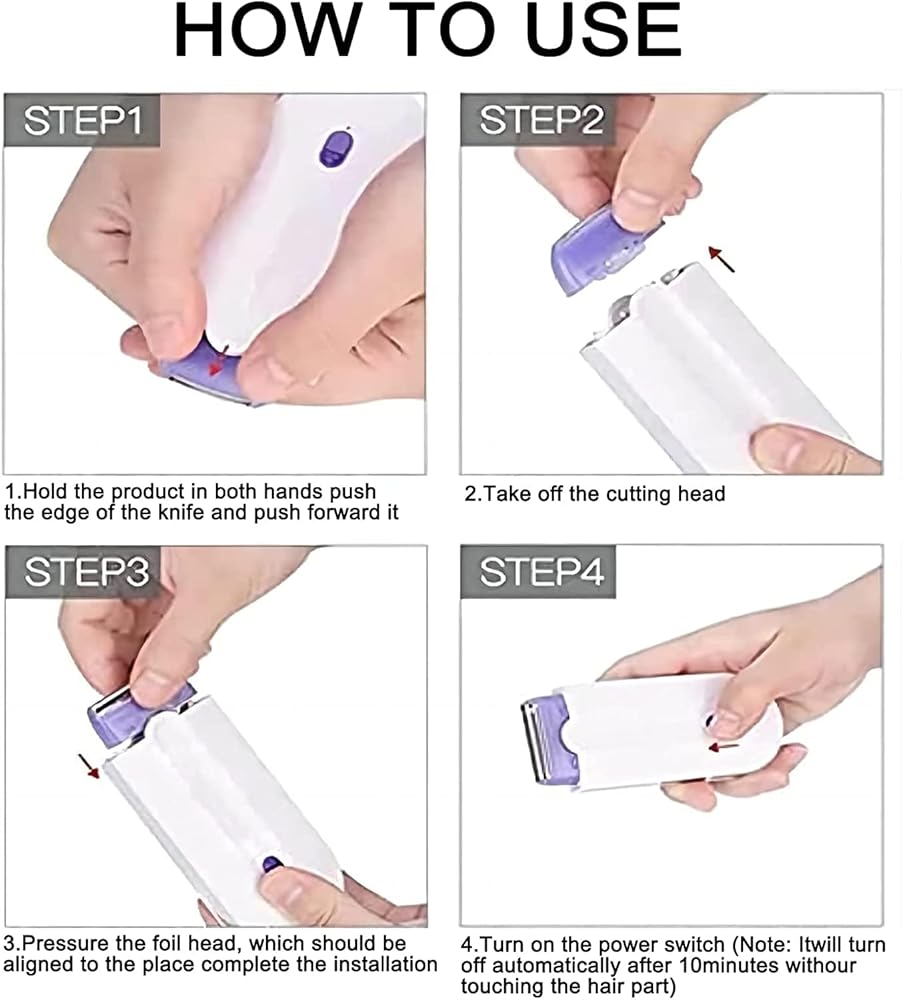 HOW TO USE

STEP1

1.Hold the product in both hands push the edge of the knife and push forward it

STEP2

2.Take off the cutting head

STEP3

3.Pressure the foil head, which should be aligned to the place complete the installation

STEP4

4.Turn on the power switch (Note: Itwill turn off automatically after 10minutes withour touching the hair part)