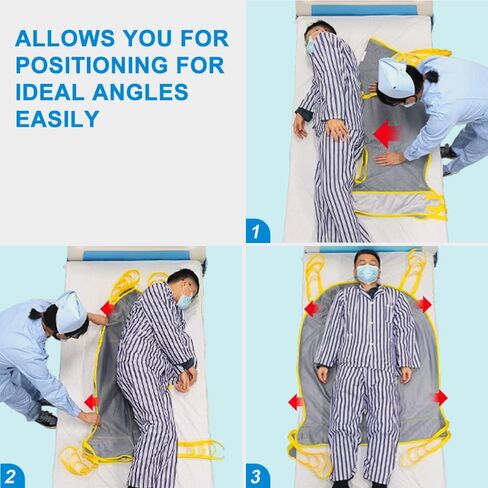 ALLOWS YOU FOR POSITIONING FOR IDEAL ANGLES EASILY

1

2

3