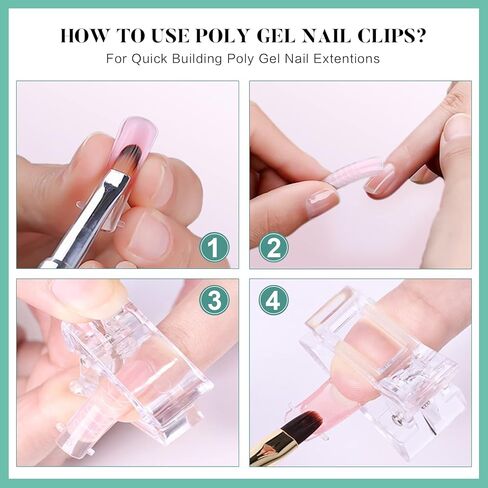 HOW TO USE POLY GEL NAIL CLIPS?
For Quick Building Poly Gel Nail Extentions

1

2

3

4