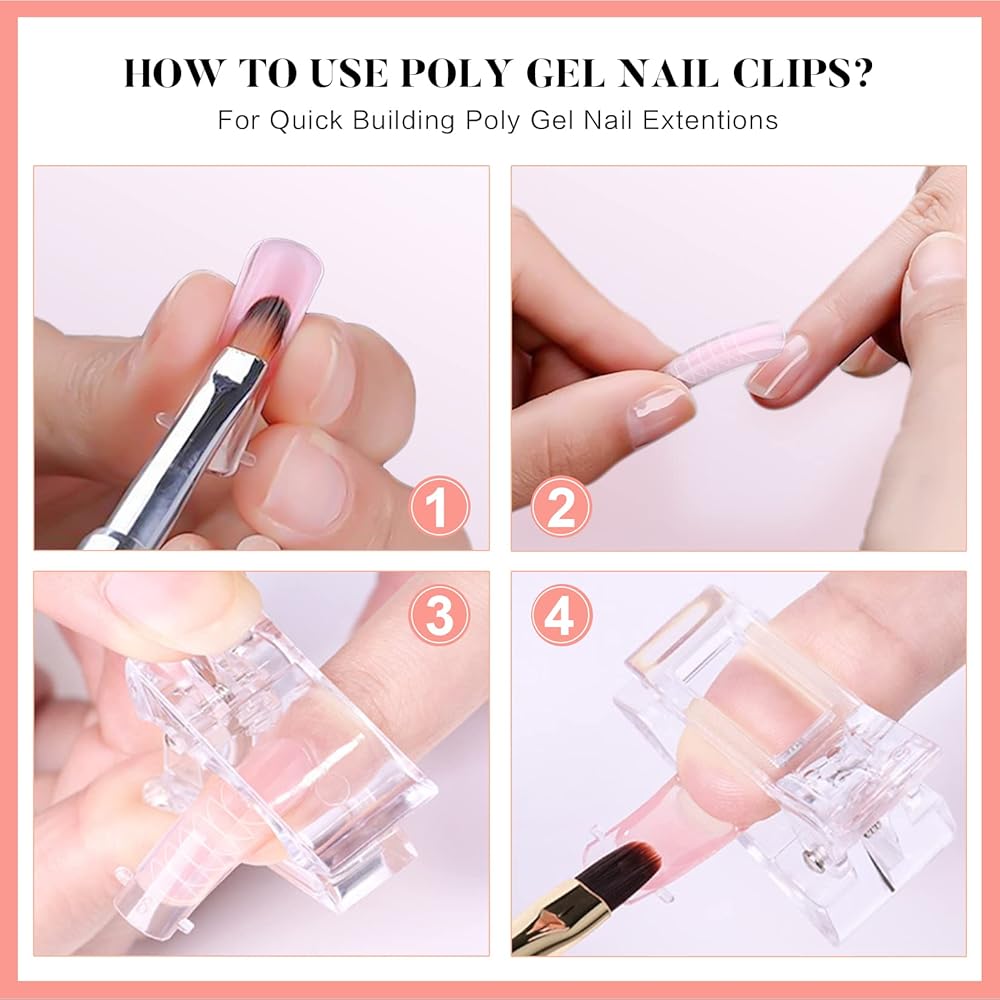 HOW TO USE POLY GEL NAIL CLIPS?
For Quick Building Poly Gel Nail Extentions

1

2

3

4