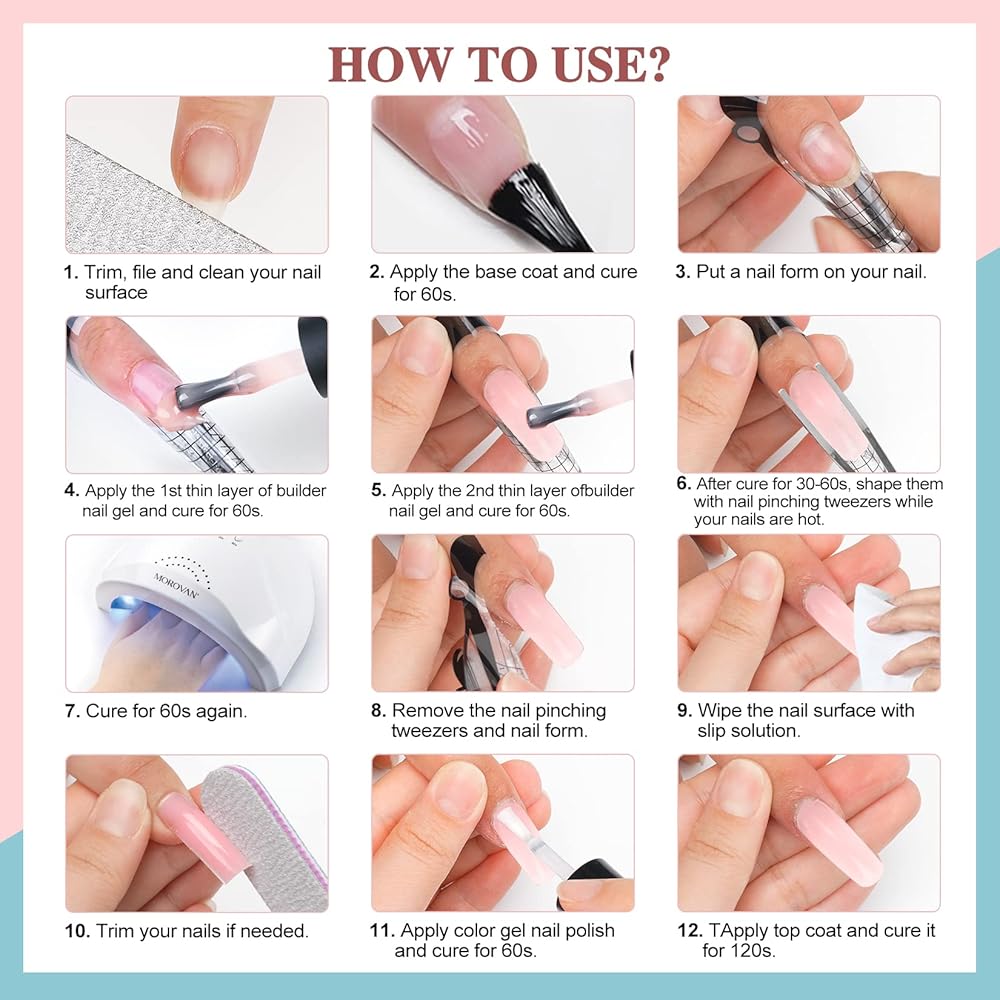 HOW TO USE?

1. Trim, file and clean your nail surface

2. Apply the base coat and cure for 60s.

3. Put a nail form on your nail.

4. Apply the 1st thin layer of builder nail gel and cure for 60s.

5. Apply the 2nd thin layer ofbuilder nail gel and cure for 60s.

6. After cure for 30-60s, shape them with nail pinching tweezers while your nails are hot.

MOROVAN

7. Cure for 60s again.

8. Remove the nail pinching tweezers and nail form.

9. Wipe the nail surface with slip solution.

10. Trim your nails if needed.

11. Apply color gel nail polish and cure for 60s.

12. TApply top coat and cure it for 120s.