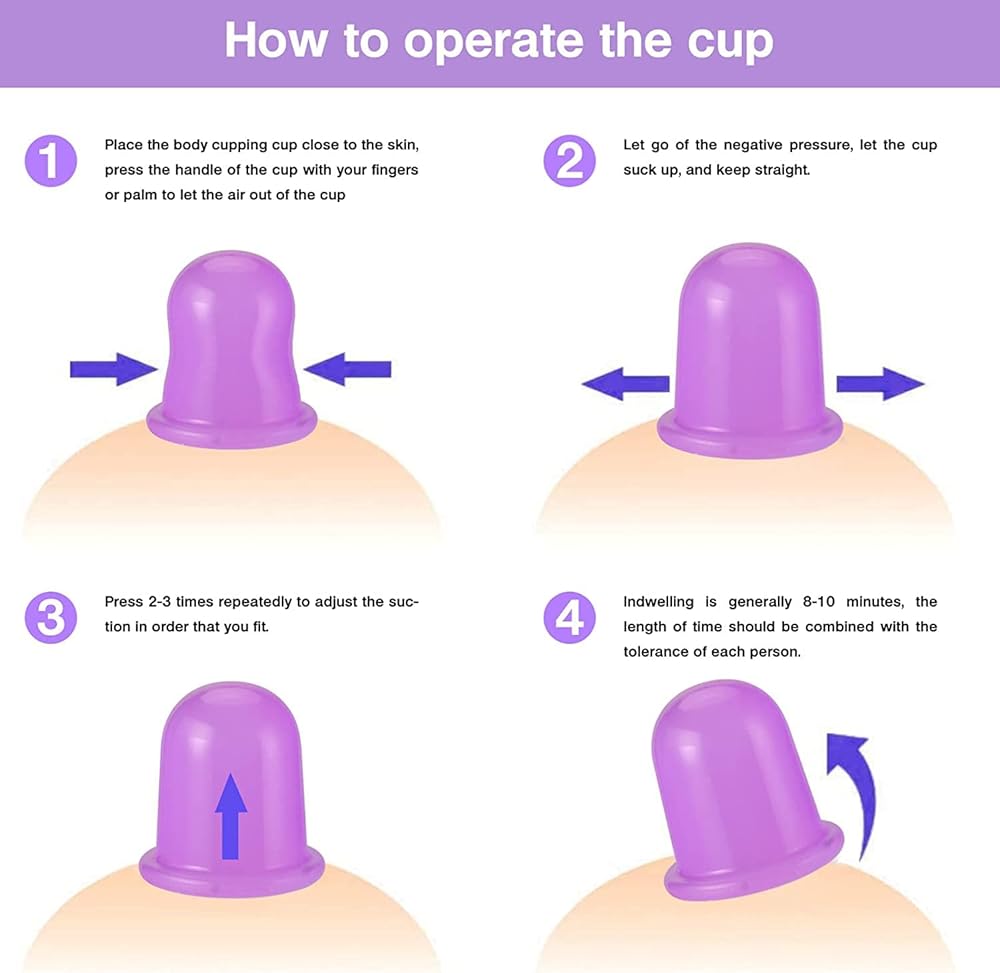 How to operate the cup

1 Place the body cupping cup close to the skin, press the handle of the cup with your fingers or palm to let the air out of the cup

2 Let go of the negative pressure, let the cup suck up, and keep straight.

3 Press 2-3 times repeatedly to adjust the suction in order that you fit.

4 Indwelling is generally 8-10 minutes, the length of time should be combined with the tolerance of each person.