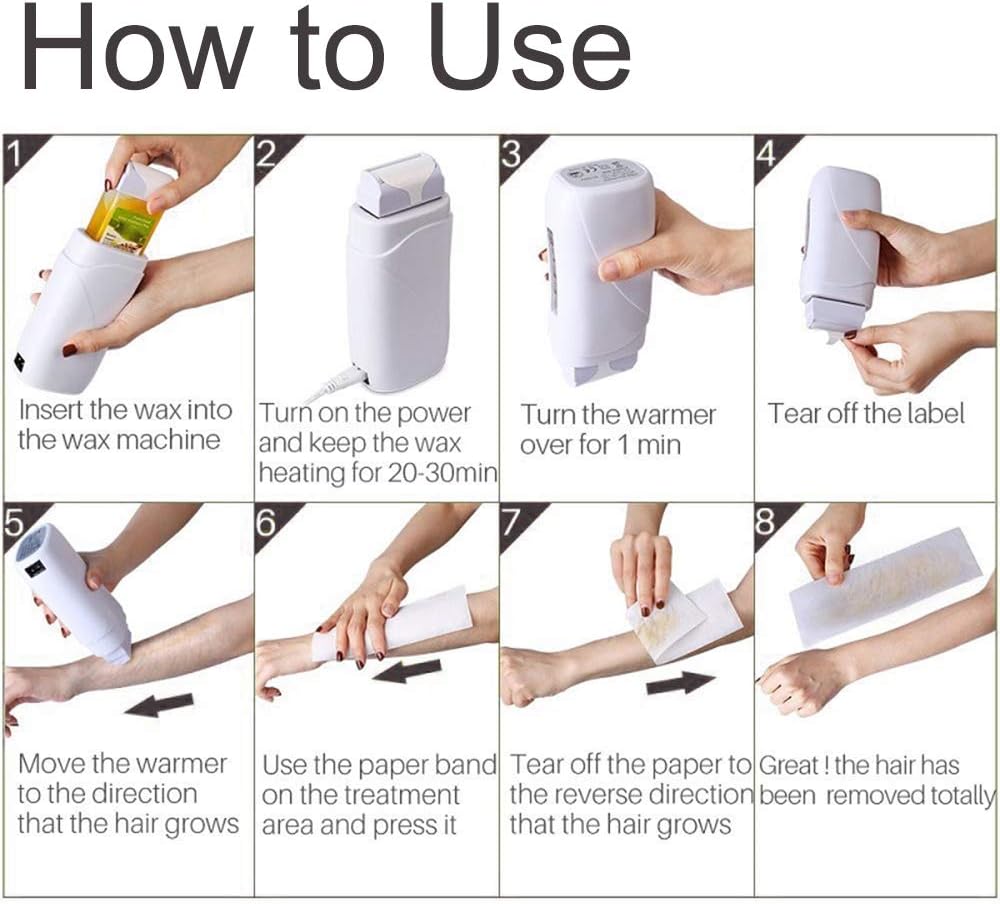 How to Use

1
Insert the wax into the wax machine

2
Turn on the power and keep the wax heating for 20-30min

3
Turn the warmer over for 1 min

4
Tear off the label

5
Move the warmer to the direction that the hair grows

6
Use the paper band on the treatment area and press it

7
Tear off the paper to the reverse direction that the hair grows

8
Great ! the hair has been removed totally