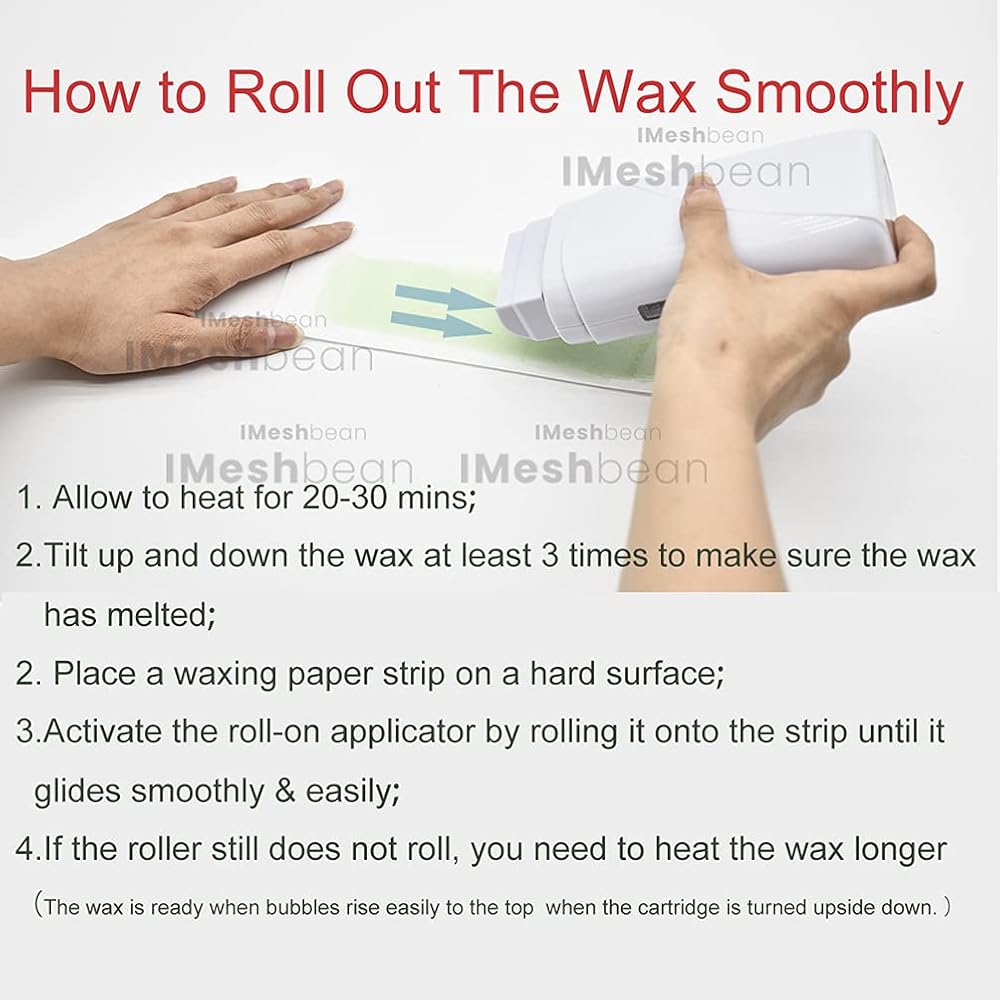 How to Roll Out The Wax Smoothly

IMeshbean
IMeshbean
IMeshbean
IMeshbean
IMeshbean
IMeshbean
IMeshbean
IMeshbean

1. Allow to heat for 20-30 mins;

2.Tilt up and down the wax at least 3 times to make sure the wax has melted;

2. Place a waxing paper strip on a hard surface;

3.Activate the roll-on applicator by rolling it onto the strip until it glides smoothly & easily;

4.If the roller still does not roll, you need to heat the wax longer

（The wax is ready when bubbles rise easily to the top when the cartridge is turned upside down.）