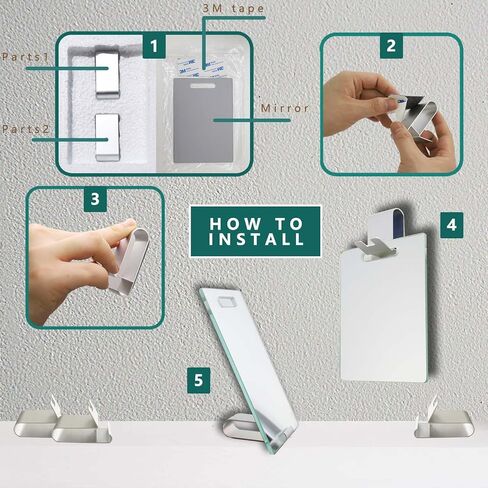 3M tape
1
Parts1
Parts2
Mirror
2
3
HOW TO INSTALL
4
5