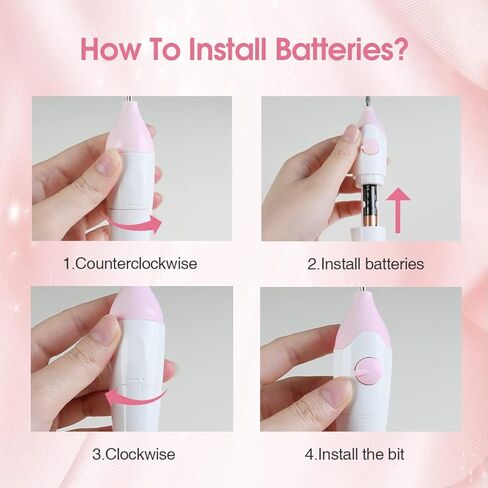 How To Install Batteries?

1.Counterclockwise

2.Install batteries

3.Clockwise

4.Install the bit