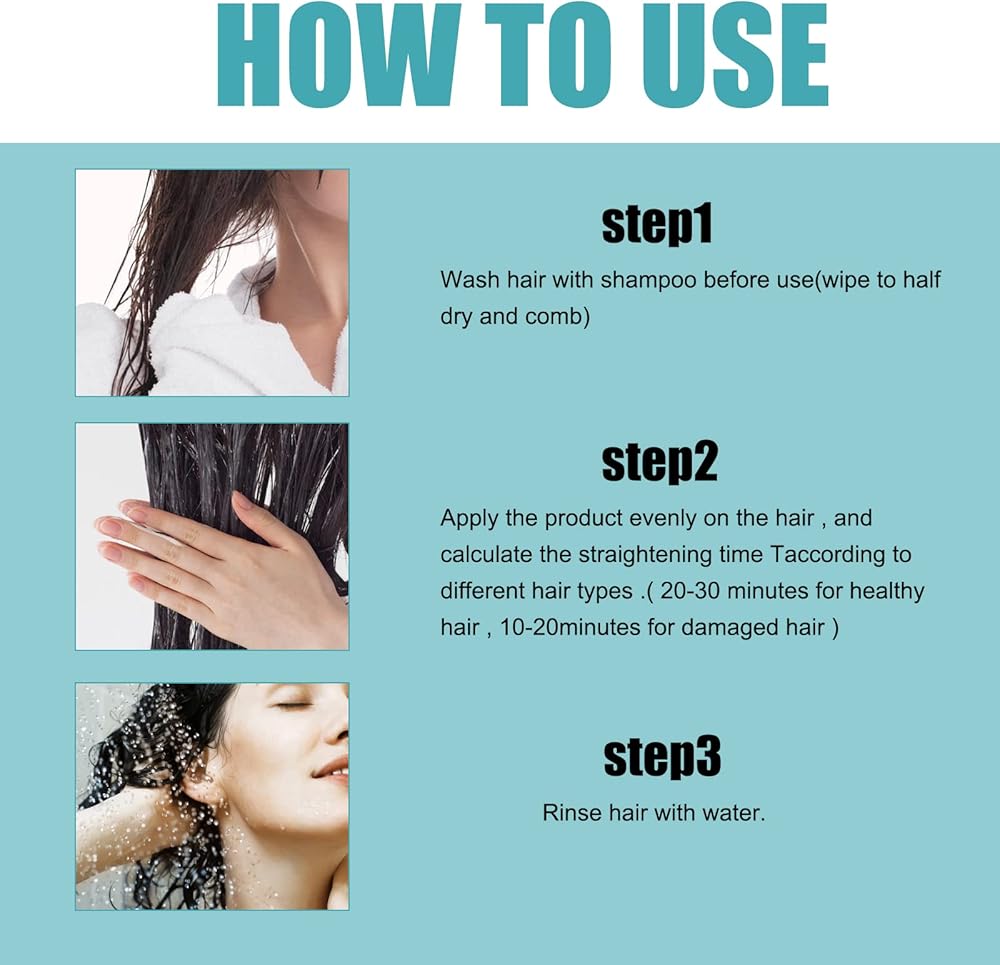 HOW TO USE

step1

Wash hair with shampoo before use(wipe to half dry and comb)

step2

Apply the product evenly on the hair , and calculate the straightening time Taccording to different hair types .( 20-30 minutes for healthy hair , 10-20minutes for damaged hair )

step3

Rinse hair with water.