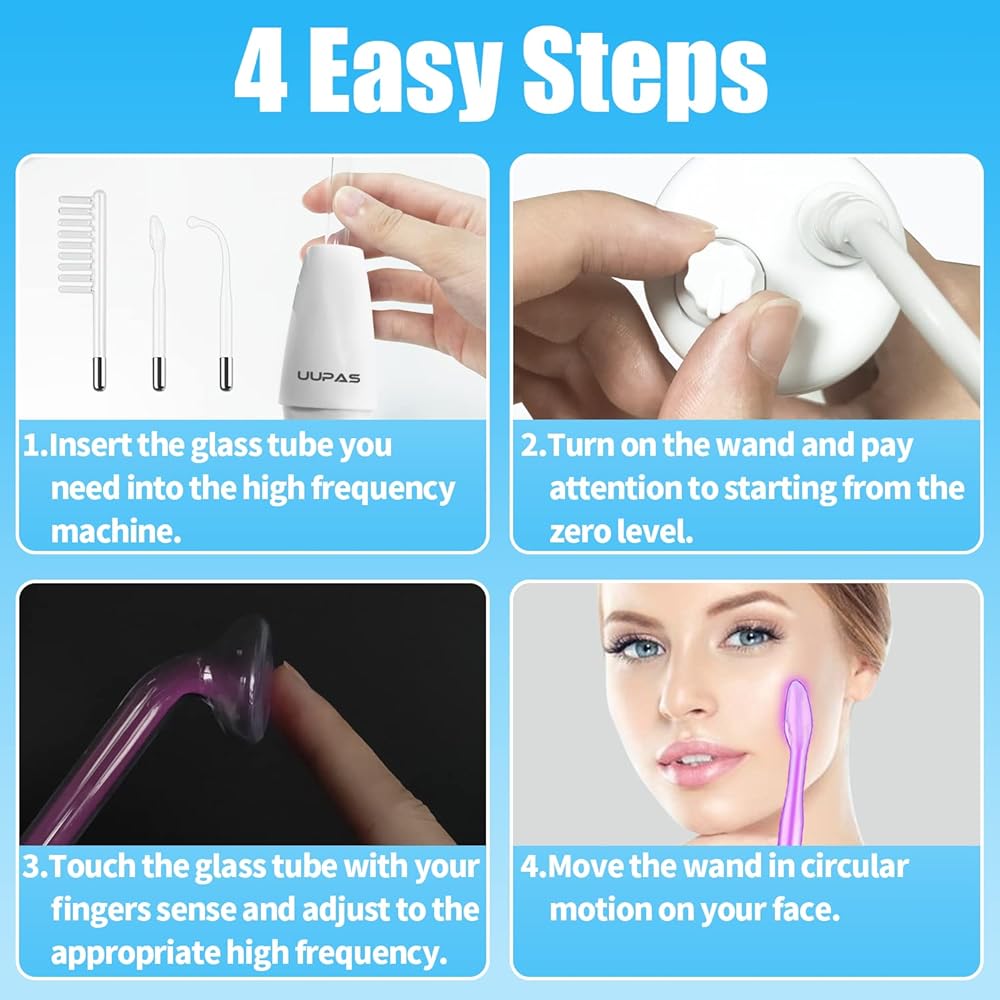 4 Easy Steps

UUPAS

1.Insert the glass tube you need into the high frequency machine.

2.Turn on the wand and pay attention to starting from the zero level.

3.Touch the glass tube with your fingers sense and adjust to the appropriate high frequency.

4.Move the wand in circular motion on your face.