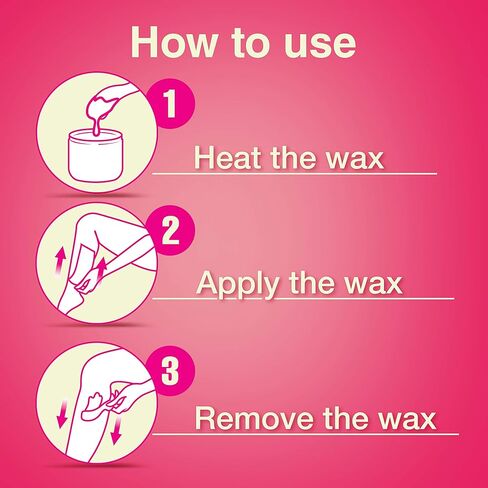 How to use

1

Heat the wax

2

Apply the wax

3

Remove the wax