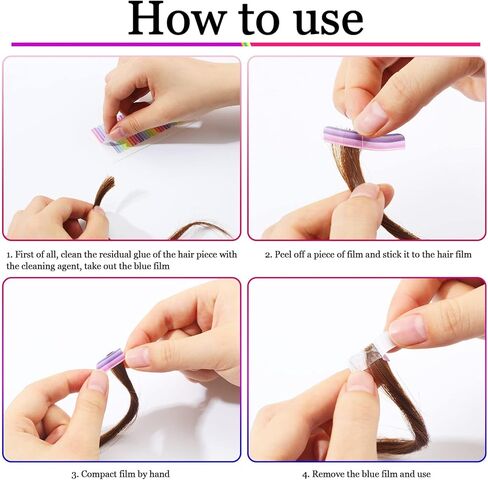 How to use

1. First of all, clean the residual glue of the hair piece with the cleaning agent, take out the blue film

2. Peel off a piece of film and stick it to the hair film

3. Compact film by hand

4. Remove the blue film and use