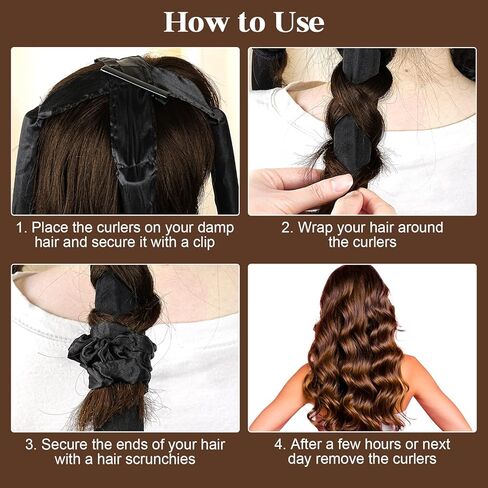 How to Use

1. Place the curlers on your damp hair and secure it with a clip

2. Wrap your hair around the curlers

3. Secure the ends of your hair with a hair scrunchies

4. After a few hours or next day remove the curlers