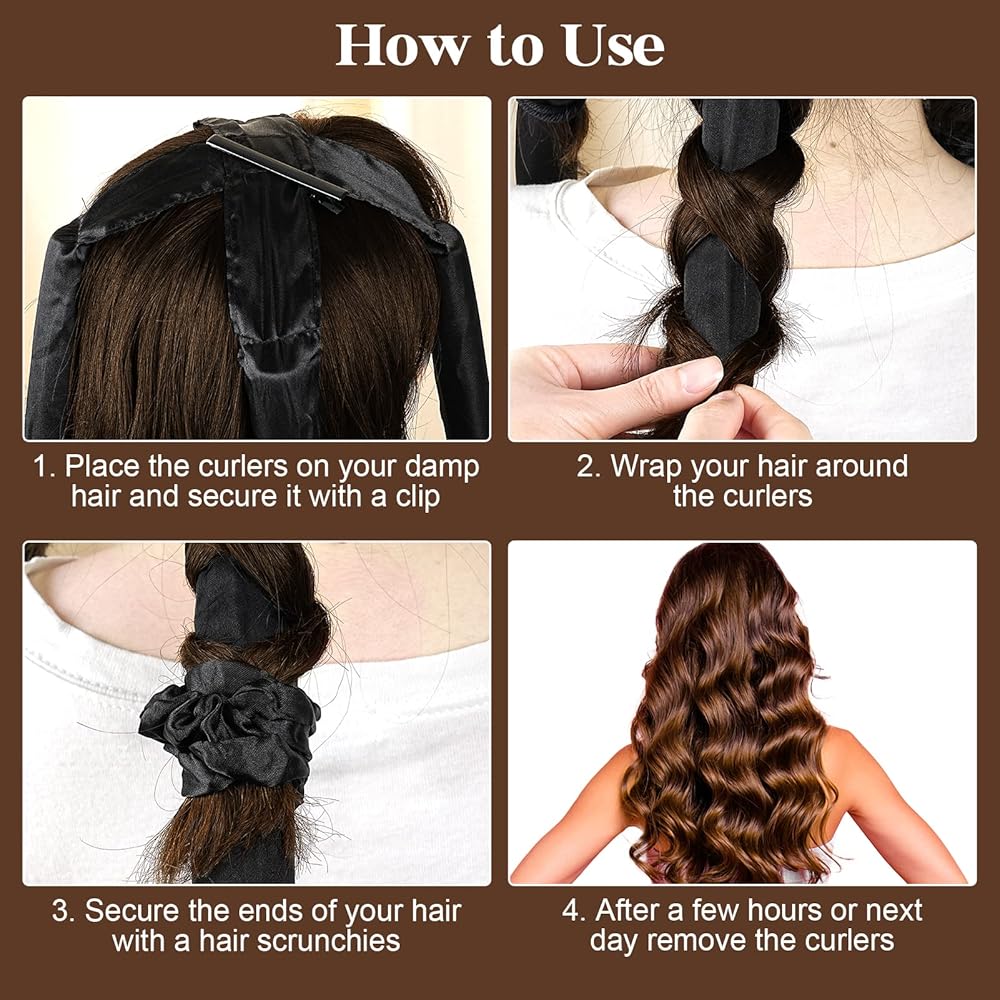 How to Use

1. Place the curlers on your damp hair and secure it with a clip

2. Wrap your hair around the curlers

3. Secure the ends of your hair with a hair scrunchies

4. After a few hours or next day remove the curlers