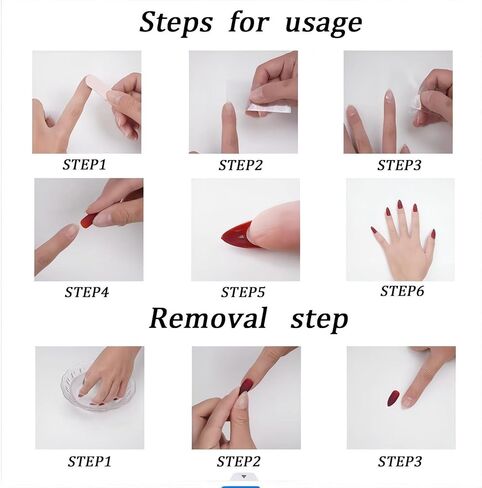 Steps for usage

STEP1

STEP2

STEP3

STEP4

STEP5

STEP6

Removal step

STEP1

STEP2

STEP3