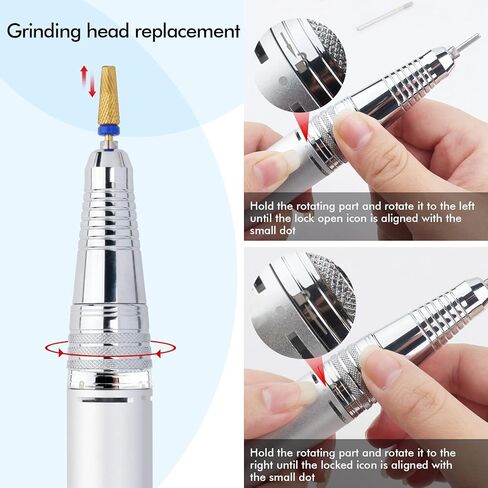 Grinding head replacement

Hold the rotating part and rotate it to the left until the lock open icon is aligned with the small dot

Hold the rotating part and rotate it to the right until the locked icon is aligned with the small dot