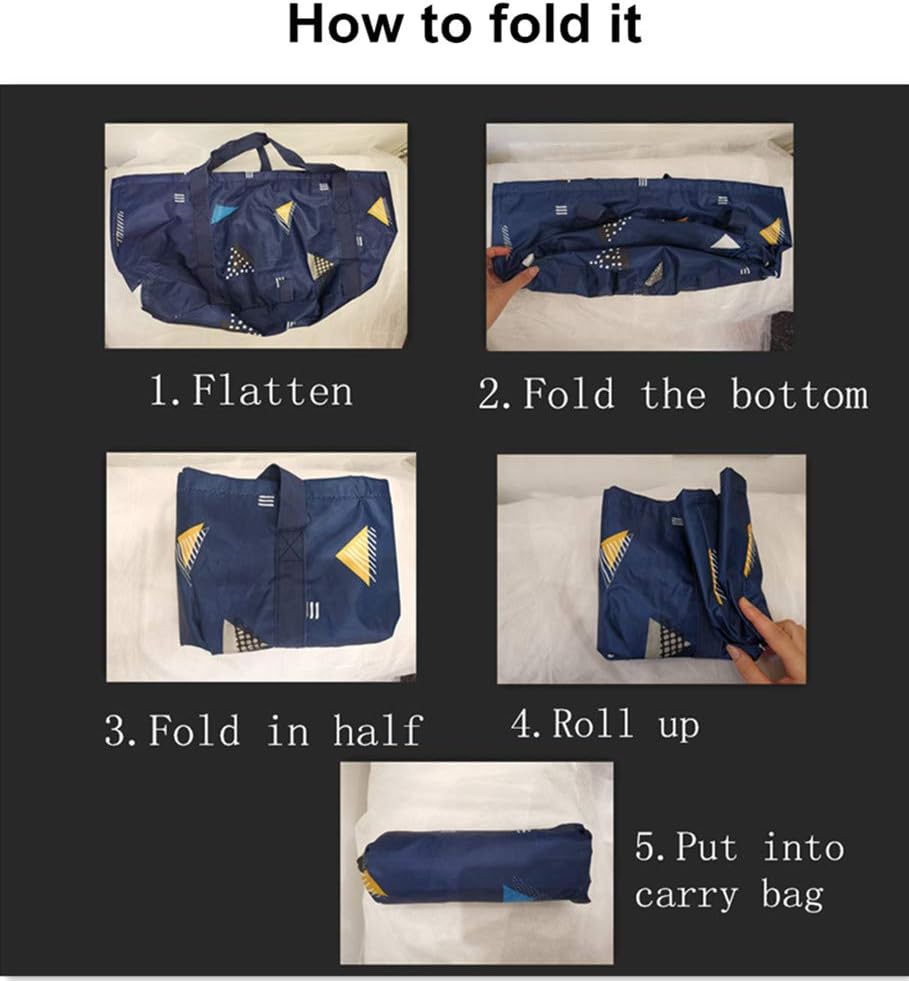 How to fold it

1. Flatten

2. Fold the bottom

3. Fold in half

4. Roll up

5. Put into carry bag