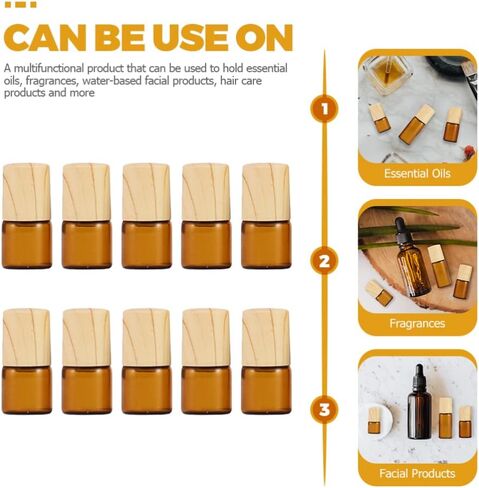 CAN BE USE ON

A multifunctional product that can be used to hold essential oils, fragrances, water-based facial products, hair care products and more

1

Essential Oils

2

Fragrances

3

Facial Products